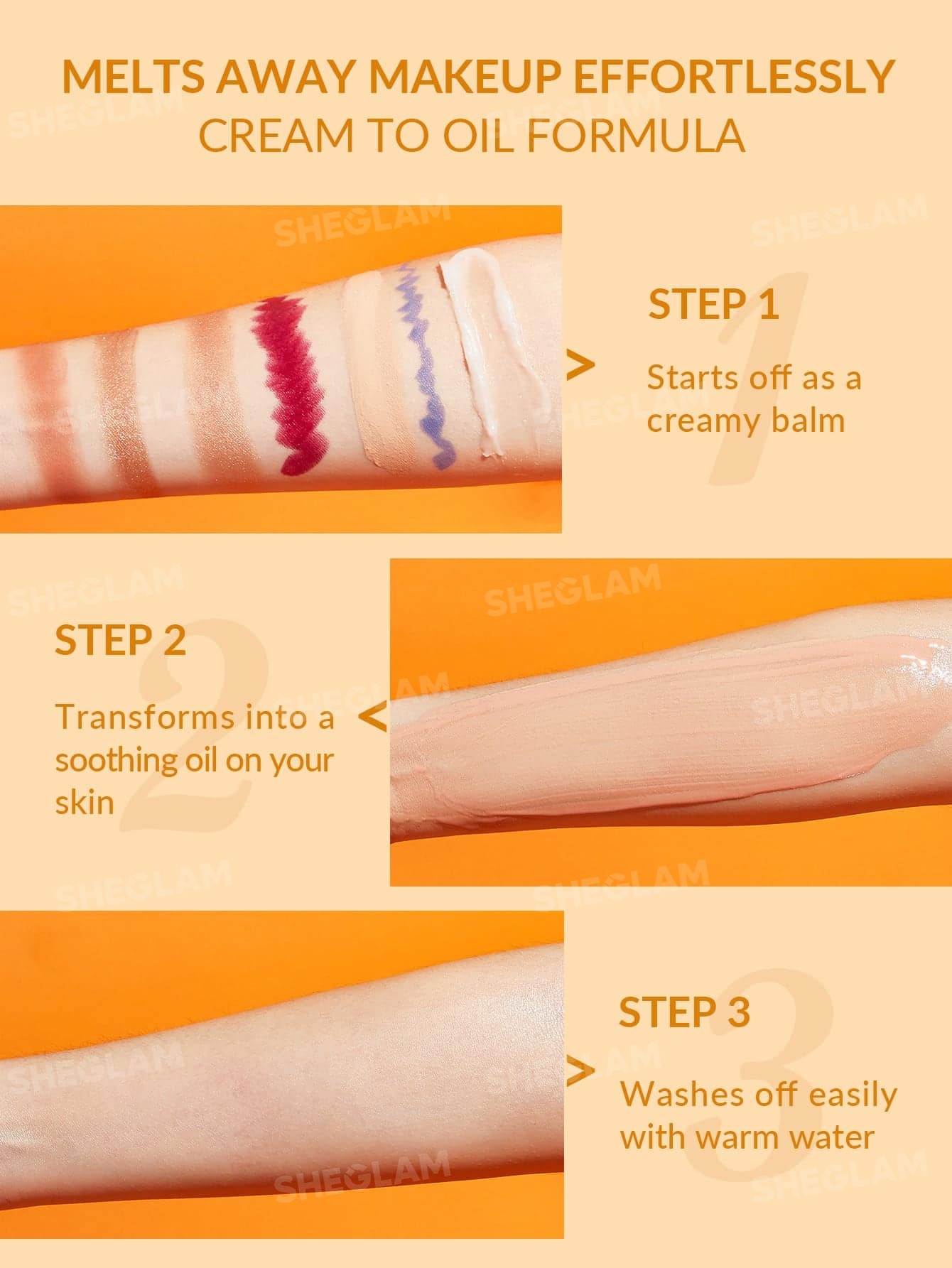 MELTS AWAY MAKEUP EFFORTLESSLY
CREAM TO OIL FORMULA

SHEGLAM

STEP 1

Starts off as a creamy balm

STEP 2

Transforms into a soothing oil on your skin

STEP 3

Washes off easily with warm water